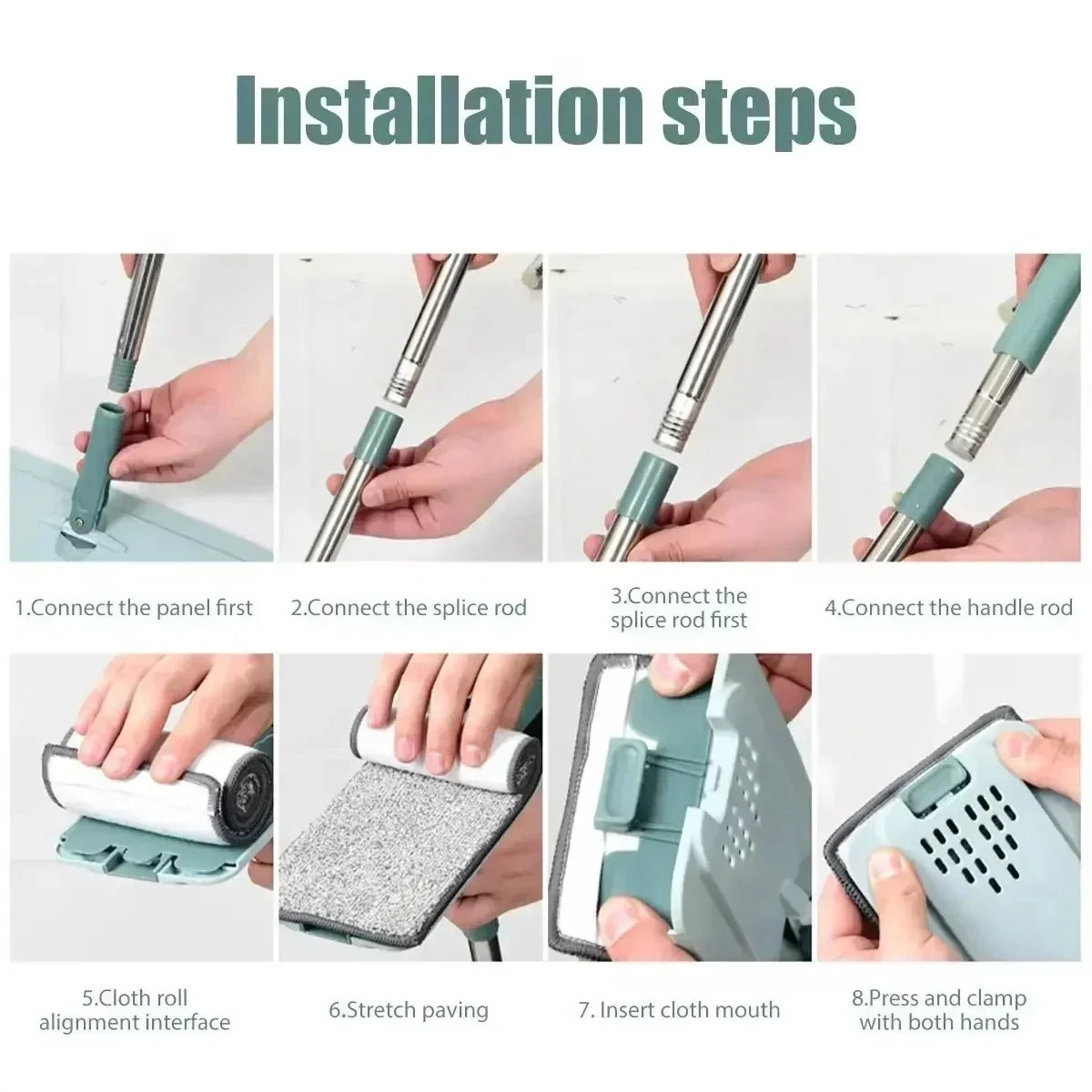 Installation steps

1.Connect the panel first

2.Connect the splice rod

3.Connect the splice rod first

4.Connect the handle rod

5.Cloth roll alignment interface

6.Stretch paving

7. Insert cloth mouth

8.Press and clamp with both hands